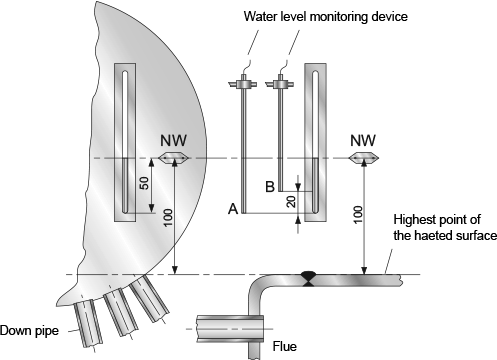 Water level monitoring device

NW

NW

50

100

B

A

20

100

Highest point of the haeted surface

Down pipe

Flue